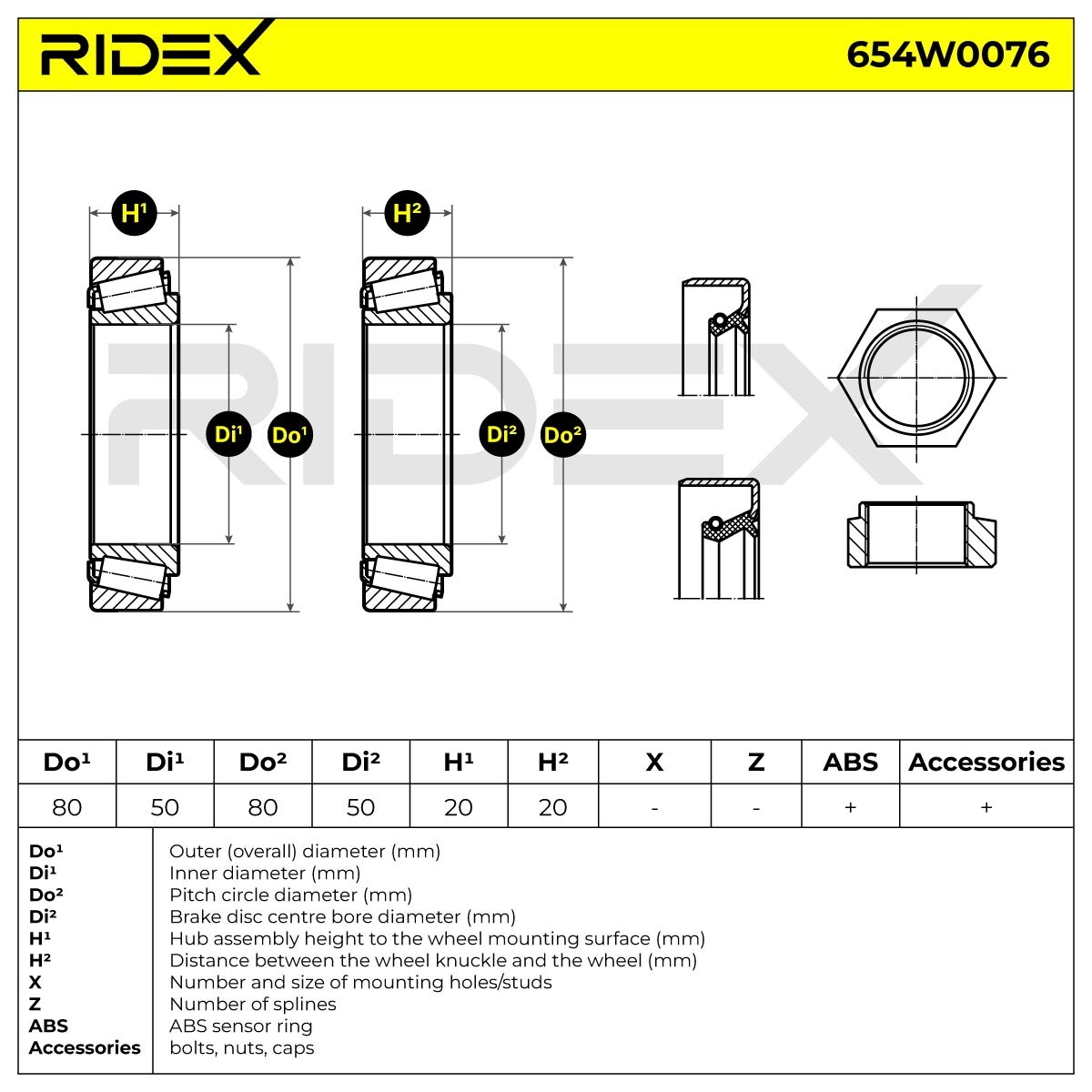 RIDEX

654W0076

H¹

H²

Di¹

Do¹

Di²

Do²

RIDEX

| Do¹ | Di¹ | Do² | Di² | H¹ | H² | X | Z | ABS | Accessories |
|---|---|---|---|---|---|---|---|---|---|
| 80 | 50 | 80 | 50 | 20 | 20 | - | - | + | + |

| | |
|---|---|
| Do¹ | Outer (overall) diameter (mm) |
| Di¹ | Inner diameter (mm) |
| Do² | Pitch circle diameter (mm) |
| Di² | Brake disc centre bore diameter (mm) |
| H¹ | Hub assembly height to the wheel mounting surface (mm) |
| H² | Distance between the wheel knuckle and the wheel (mm) |
| X | Number and size of mounting holes/studs |
| Z | Number of splines |
| ABS | ABS sensor ring |
| Accessories | bolts, nuts, caps |